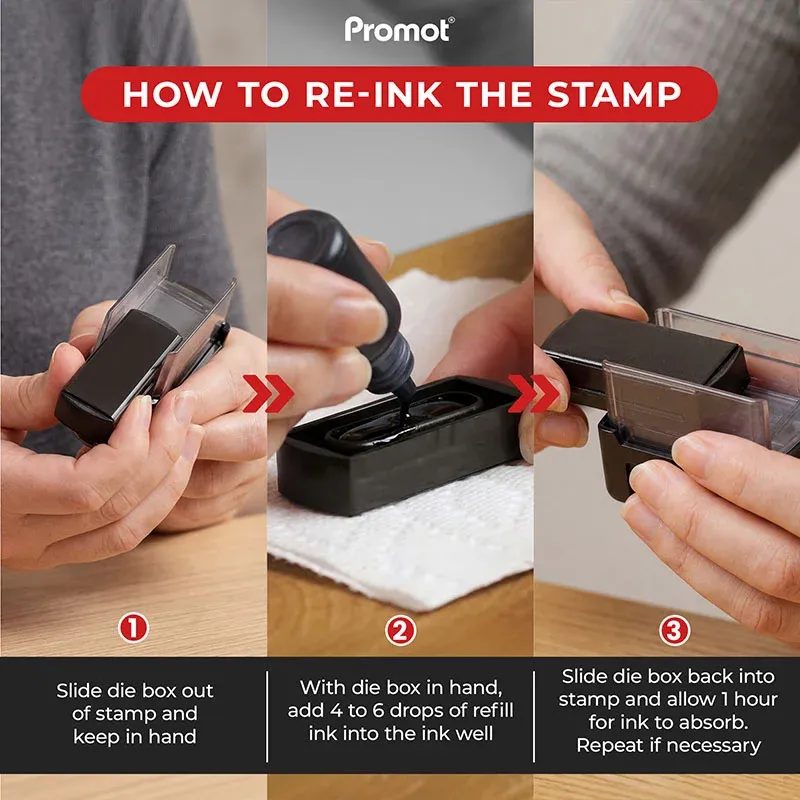 Promot®

HOW TO RE-INK THE STAMP

1

Slide die box out of stamp and keep in hand

2

With die box in hand, add 4 to 6 drops of refill ink into the ink well

3

Slide die box back into stamp and allow 1 hour for ink to absorb. Repeat if necessary